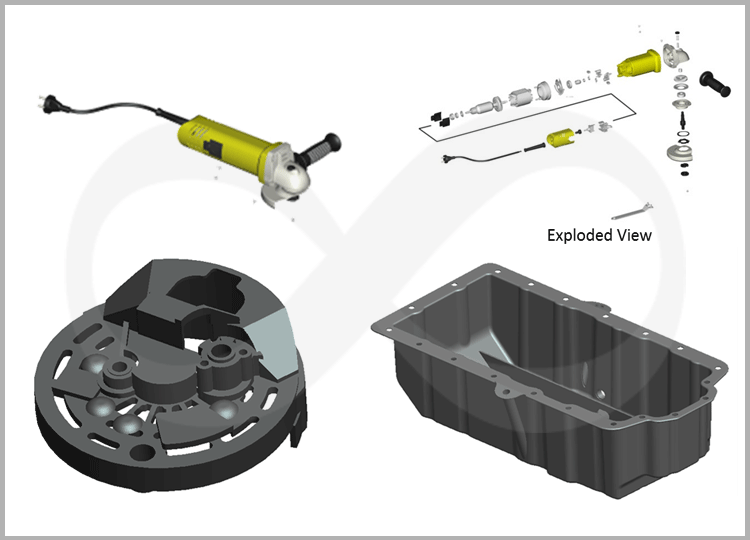 Exploded View